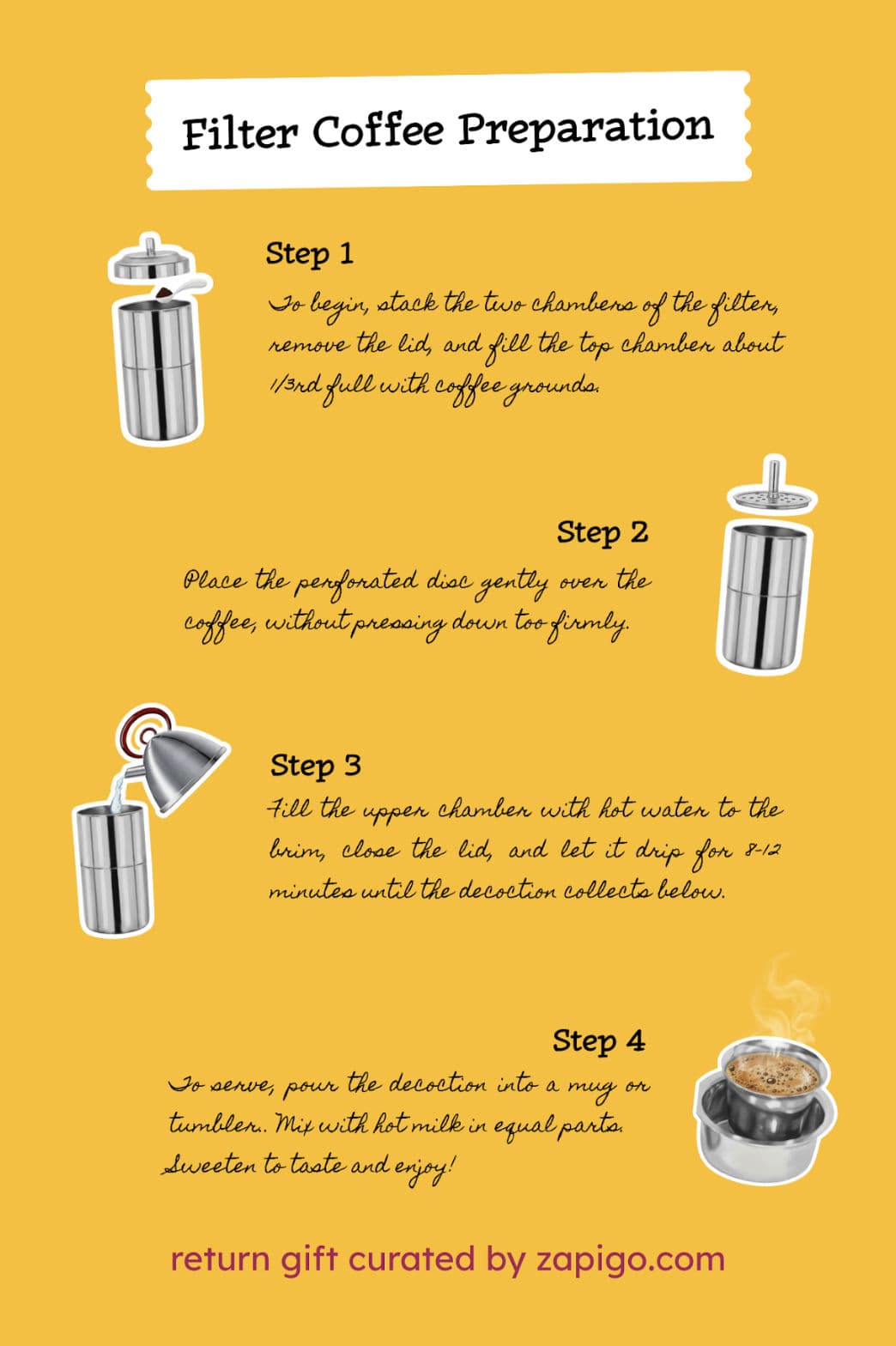 Filter Coffee Preparation

Step 1

To begin, stack the two chambers of the filter, remove the lid, and fill the top chamber about 1/3rd full with coffee grounds.

Step 2

Place the perforated disc gently over the coffee, without pressing down too firmly.

Step 3

Fill the upper chamber with hot water to the brim, close the lid, and let it drip for 8-12 minutes until the decoction collects below.

Step 4

To serve, pour the decoction into a mug or tumbler.. Mix with hot milk in equal parts. Sweeten to taste and enjoy!

return gift curated by zapigo.com